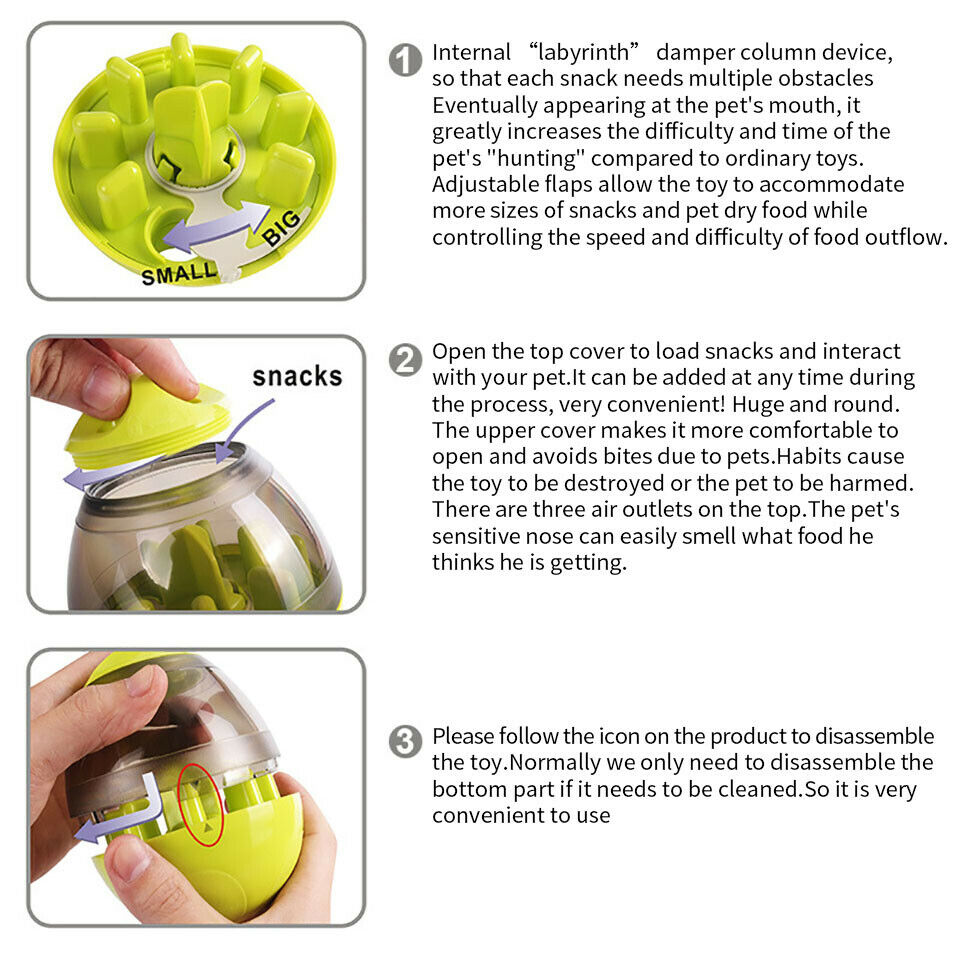 SMALL
BIG

1 Internal “labyrinth” damper column device, so that each snack needs multiple obstacles Eventually appearing at the pet's mouth, it greatly increases the difficulty and time of the pet's "hunting" compared to ordinary toys. Adjustable flaps allow the toy to accommodate more sizes of snacks and pet dry food while controlling the speed and difficulty of food outflow.

snacks

2 Open the top cover to load snacks and interact with your pet.It can be added at any time during the process, very convenient! Huge and round. The upper cover makes it more comfortable to open and avoids bites due to pets.Habits cause the toy to be destroyed or the pet to be harmed. There are three air outlets on the top.The pet's sensitive nose can easily smell what food he thinks he is getting.

3 Please follow the icon on the product to disassemble the toy.Normally we only need to disassemble the bottom part if it needs to be cleaned.So it is very convenient to use