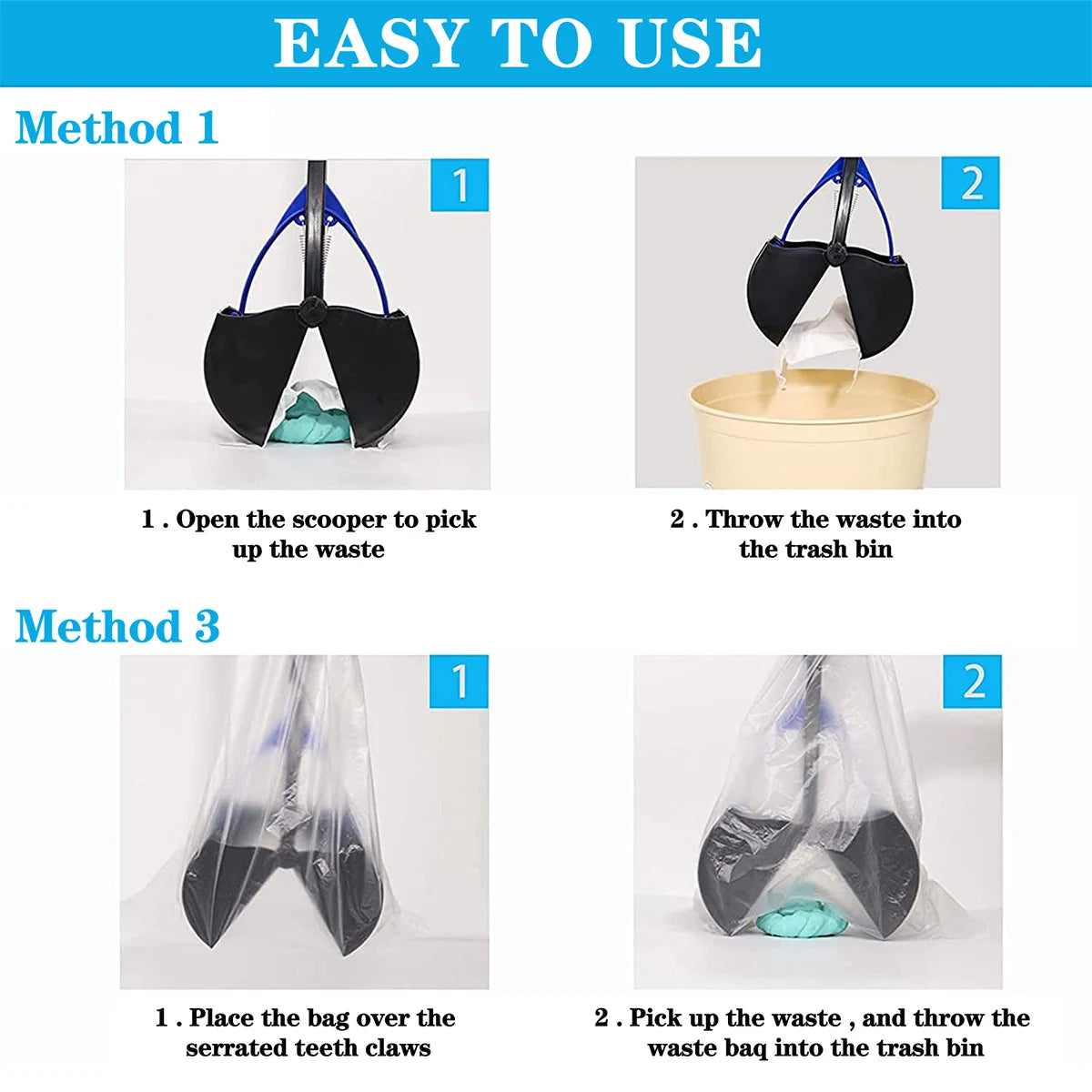 EASY TO USE

Method 1

1

2

1 . Open the scooper to pick up the waste

2 . Throw the waste into the trash bin

Method 3

1

2

1 . Place the bag over the serrated teeth claws

2 . Pick up the waste , and throw the waste baq into the trash bin