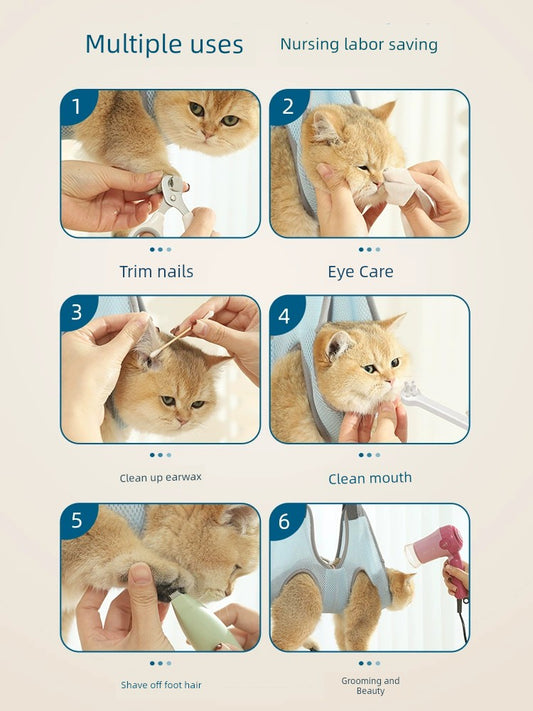 Multiple uses Nursing labor saving

1

Trim nails

2

Eye Care

3

Clean up earwax

4

Clean mouth

5

Shave off foot hair

6

Grooming and Beauty