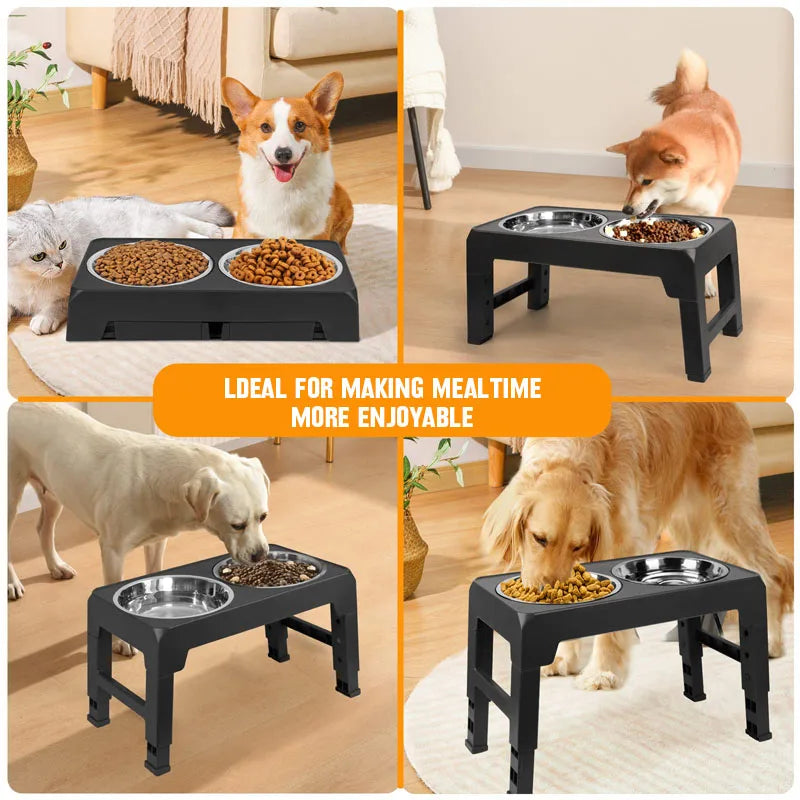 LDEAL FOR MAKING MEALTIME MORE ENJOYABLE