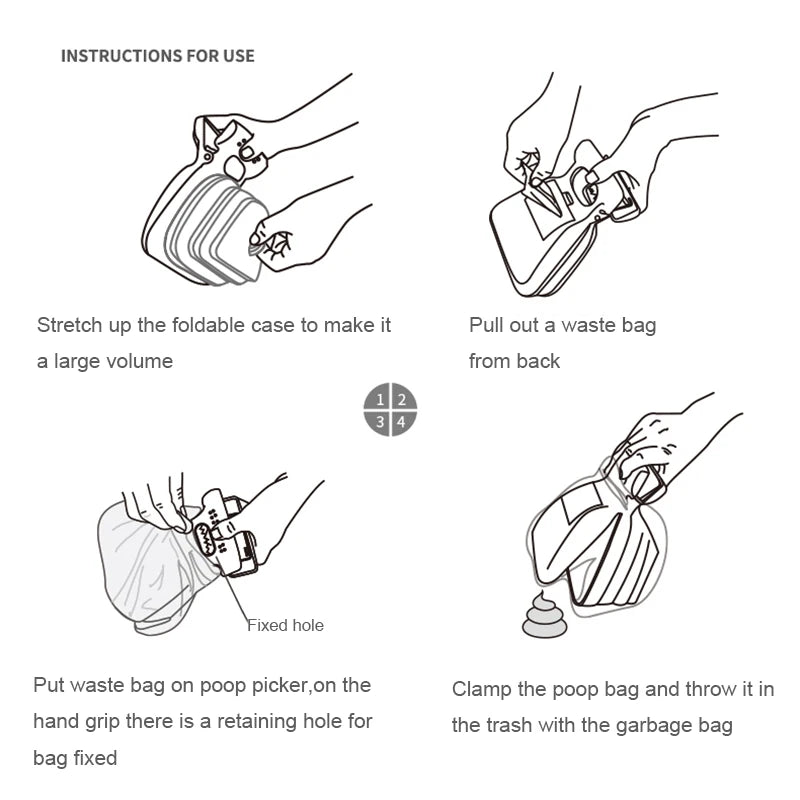 INSTRUCTIONS FOR USE

Stretch up the foldable case to make it a large volume

Pull out a waste bag from back

1 2
3 4

Fixed hole

Put waste bag on poop picker,on the hand grip there is a retaining hole for bag fixed

Clamp the poop bag and throw it in the trash with the garbage bag