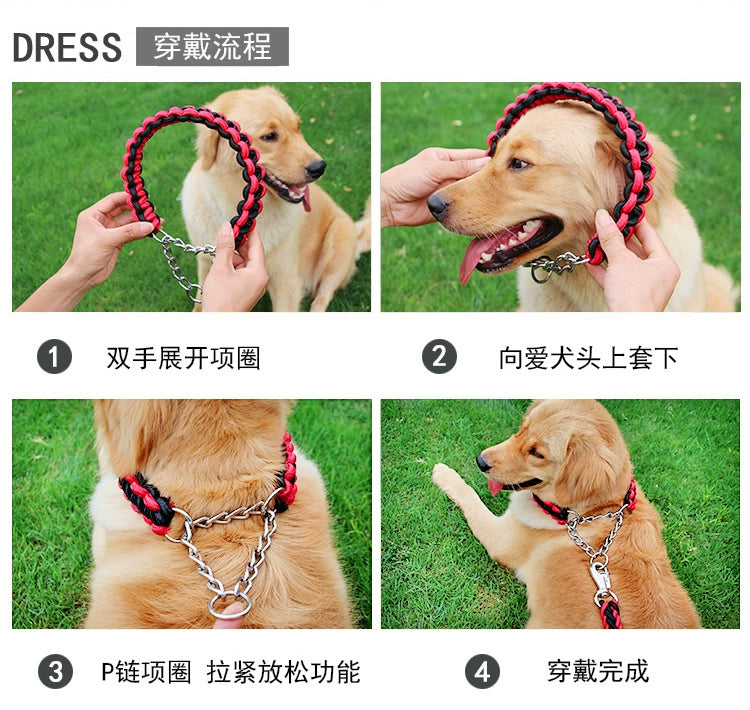 DRESS 穿戴流程

1 双手展开项圈

2 向爱犬头上套下

3 P链项圈 拉紧放松功能

4 穿戴完成